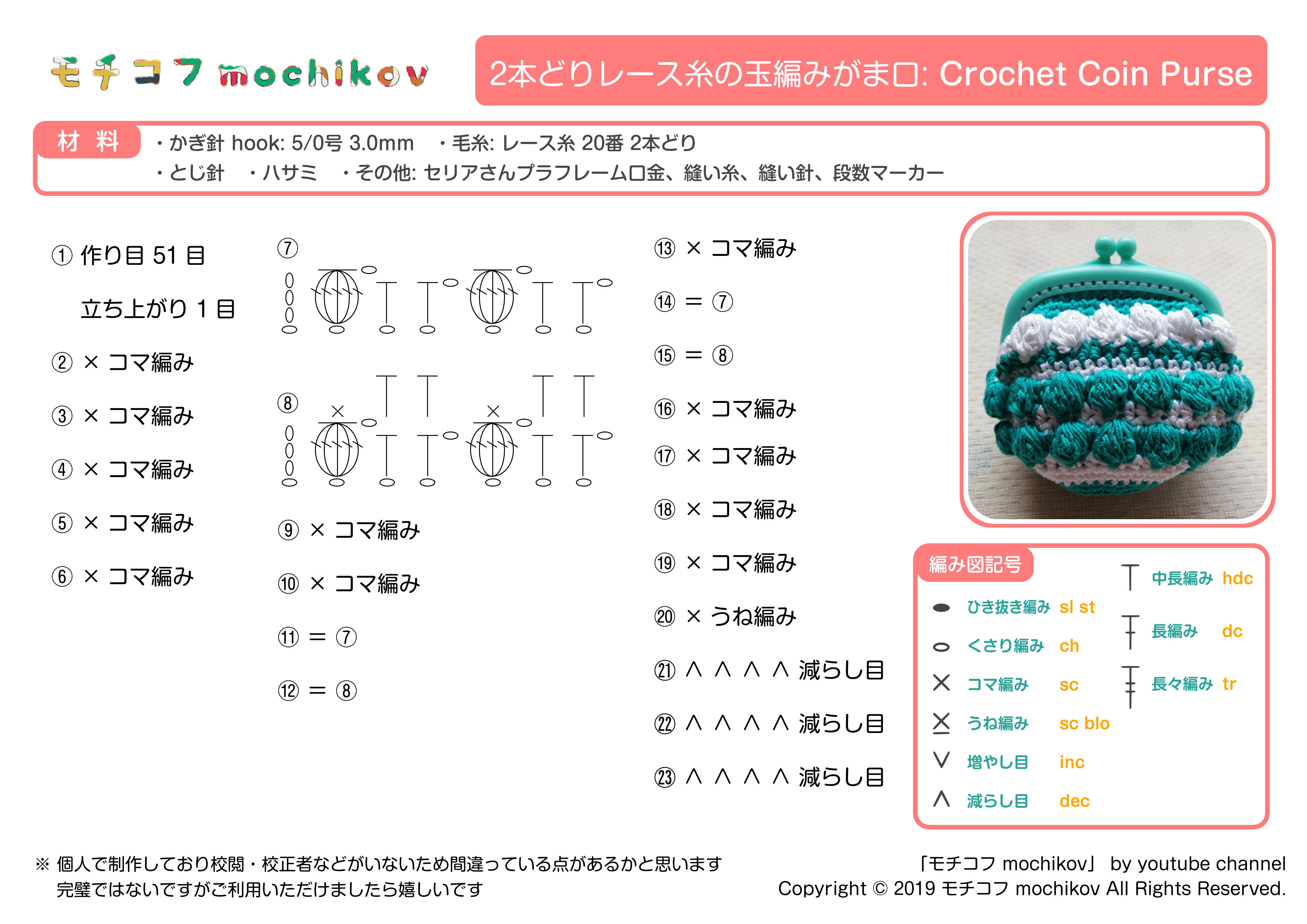 モチコフ mochikov

2本どりレース糸の玉編みがま口: Crochet Coin Purse

材 料
・かぎ針 hook: 5/0号 3.0mm ・毛糸: レース糸 20番 2本どり
・とじ針 ・ハサミ ・その他: セリアさんプラフレーム口金、縫い糸、縫い針、段数マーカー

① 作り目 51 目
立ち上がり 1 目
② × コマ編み
③ × コマ編み
④ × コマ編み
⑤ × コマ編み
⑥ × コマ編み

⑦

⑧

⑨ × コマ編み
⑩ × コマ編み
⑪ = ⑦
⑫ = ⑧

⑬ × コマ編み
⑭ = ⑦
⑮ = ⑧
⑯ × コマ編み
⑰ × コマ編み
⑱ × コマ編み
⑲ × コマ編み
⑳ × うね編み
㉑ ∧ ∧ ∧ ∧ 減らし目
㉒ ∧ ∧ ∧ ∧ 減らし目
㉓ ∧ ∧ ∧ ∧ 減らし目

編み図記号
ひき抜き編み sl st
くさり編み ch
コマ編み sc
うね編み sc blo
増やし目 inc
減らし目 dec
中長編み hdc
長編み dc
長々編み tr

※ 個人で制作しており校閲・校正者などがいないため間違っている点があるかと思います
完璧ではないですがご利用いただけましたら嬉しいです

「モチコフ mochikov」 by youtube channel
Copyright © 2019 モチコフ mochikov All Rights Reserved.